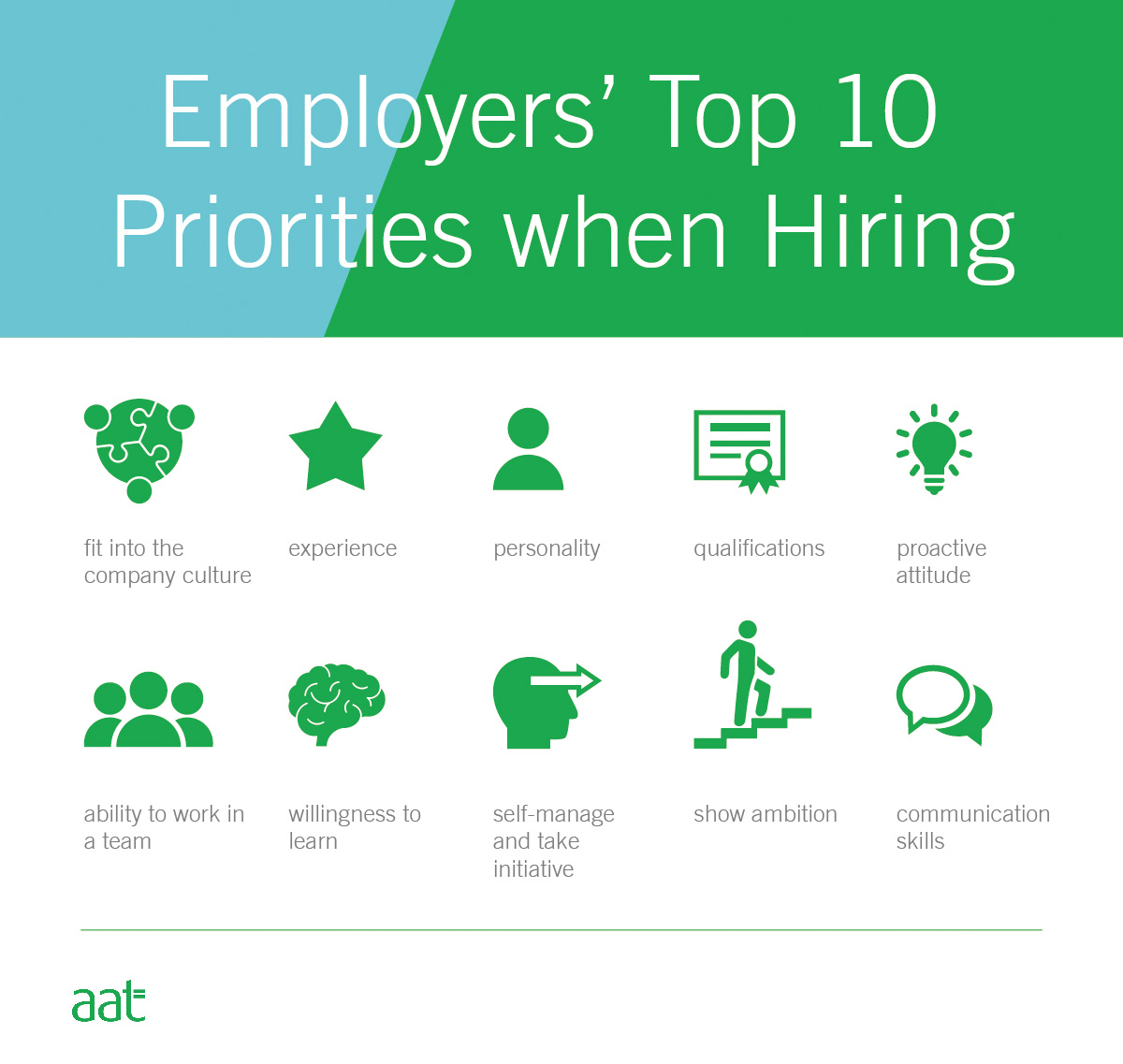 Employers' Top 10 Priorities when Hiring

fit into the company culture

experience

personality

qualifications

proactive attitude

ability to work in a team

willingness to learn

self-manage and take initiative

show ambition

communication skills

aat